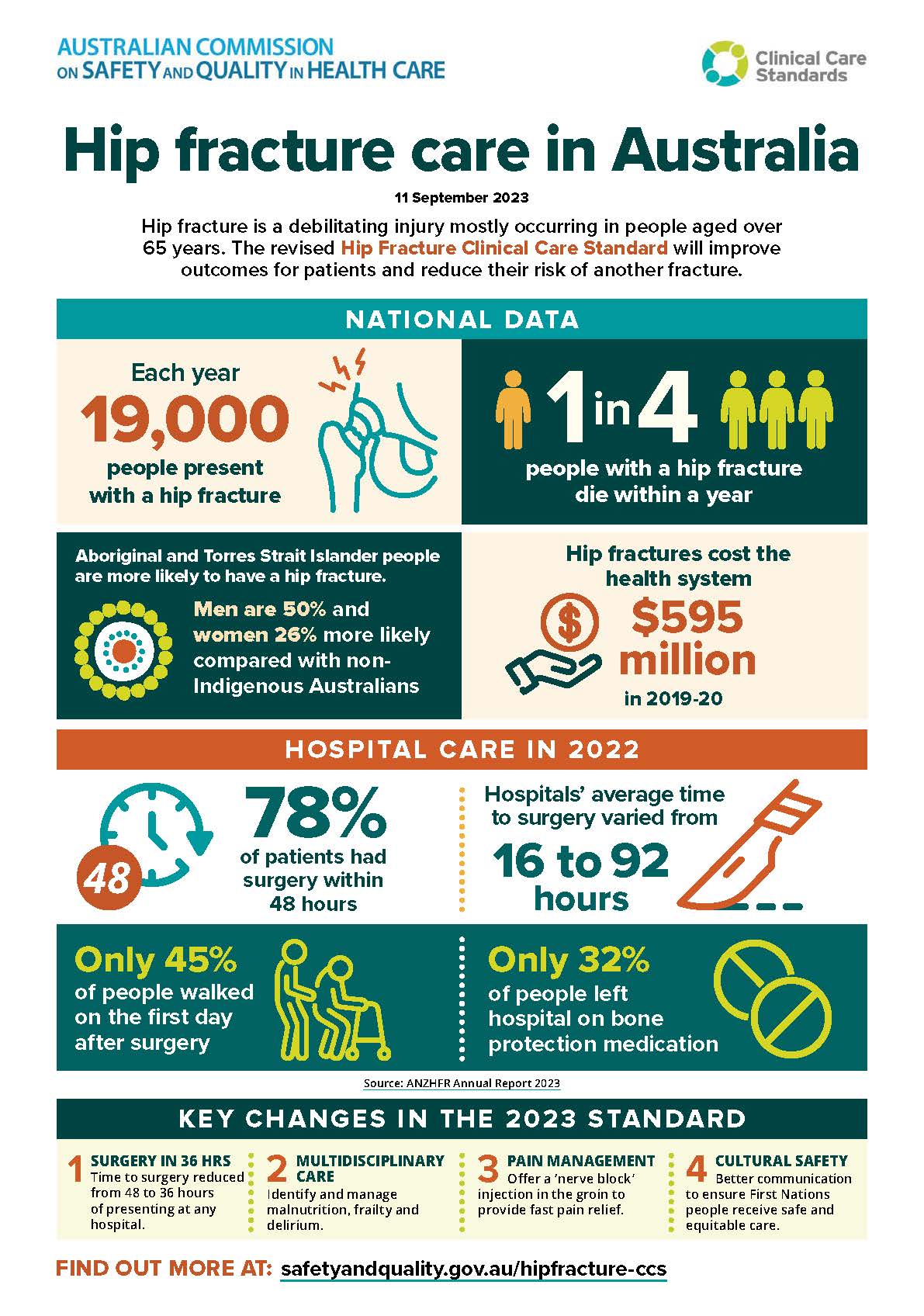 AUSTRALIAN COMMISSION ON SAFETY AND QUALITY IN HEALTH CARE

Clinical Care Standards

Hip fracture care in Australia

11 September 2023

Hip fracture is a debilitating injury mostly occurring in people aged over 65 years. The revised Hip Fracture Clinical Care Standard will improve outcomes for patients and reduce their risk of another fracture.

NATIONAL DATA

Each year 19,000 people present with a hip fracture

1 in 4 people with a hip fracture die within a year

Aboriginal and Torres Strait Islander people are more likely to have a hip fracture.

Men are 50% and women 26% more likely compared with non-Indigenous Australians

Hip fractures cost the health system $595 million in 2019-20

HOSPITAL CARE IN 2022

48

78% of patients had surgery within 48 hours

Hospitals' average time to surgery varied from 16 to 92 hours

Only 45% of people walked on the first day after surgery

Only 32% of people left hospital on bone protection medication

Source: ANZHFR Annual Report 2023

KEY CHANGES IN THE 2023 STANDARD

1 SURGERY IN 36 HRS Time to surgery reduced from 48 to 36 hours of presenting at any hospital.

2 MULTIDISCIPLINARY CARE Identify and manage malnutrition, frailty and delirium.

3 PAIN MANAGEMENT Offer a 'nerve block' injection in the groin to provide fast pain relief.

4 CULTURAL SAFETY Better communication to ensure First Nations people receive safe and equitable care.

FIND OUT MORE AT: safetyandquality.gov.au/hipfracture-ccs